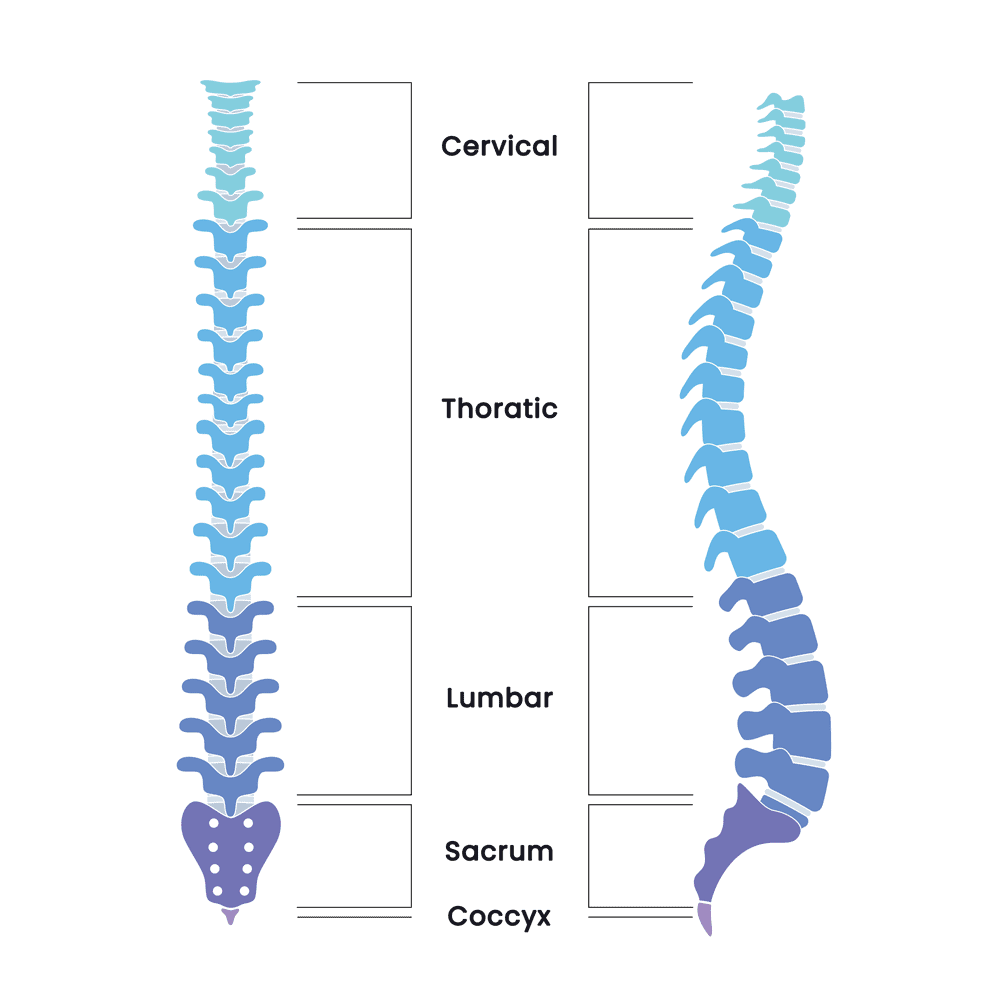 Cervical

Thoratic

Lumbar

Sacrum

Coccyx